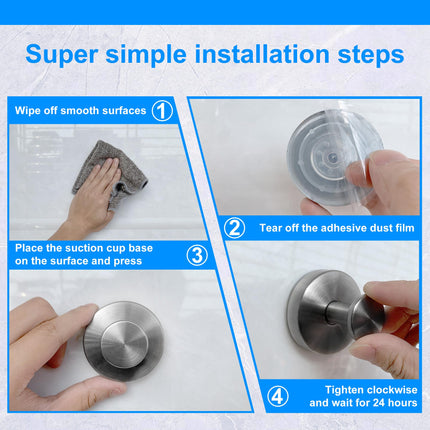 Super simple installation steps

Wipe off smooth surfaces ①

② Tear off the adhesive dust film

Place the suction cup base on the surface and press ③

④ Tighten clockwise and wait for 24 hours