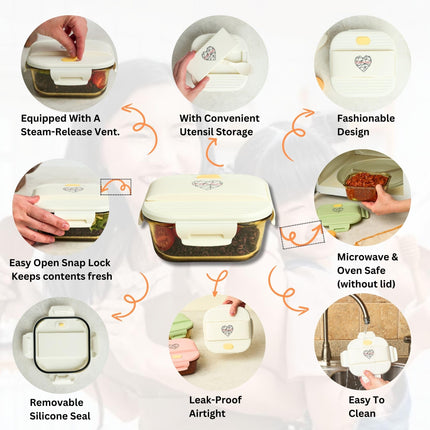 Equipped With A Steam-Release Vent.

With Convenient Utensil Storage

Fashionable Design

Easy Open Snap Lock Keeps contents fresh

Microwave & Oven Safe (without lid)

Removable Silicone Seal

Leak-Proof Airtight

Easy To Clean