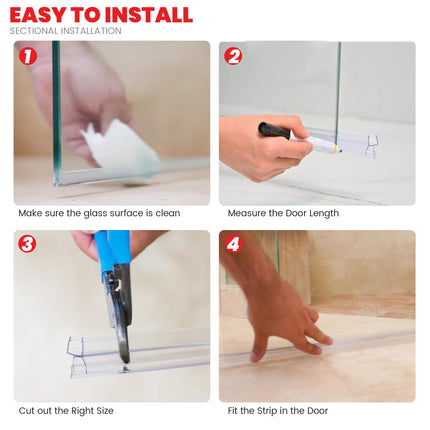 EASY TO INSTALL
SECTIONAL INSTALLATION

1
Make sure the glass surface is clean

2
Measure the Door Length

3
Cut out the Right Size

4
Fit the Strip in the Door