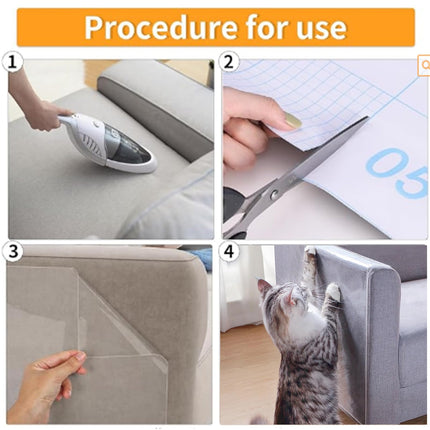 Procedure for use

1

2

05

3

4