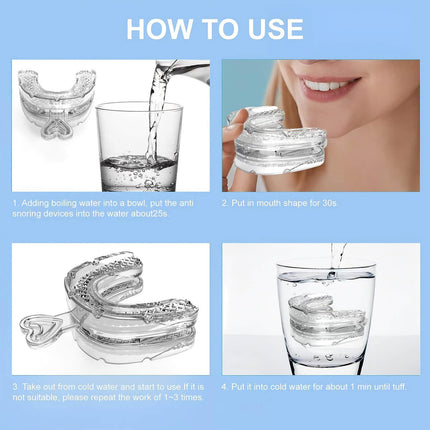 HOW TO USE

1. Adding boiling water into a bowl, put the anti snoring devices into the water about25s

2. Put in mouth shape for 30s.

3. Take out from cold water and start to use.If it is not suitable, please repeat the work of 1~3 times.

4. Put it into cold water for about 1 min until tuff.