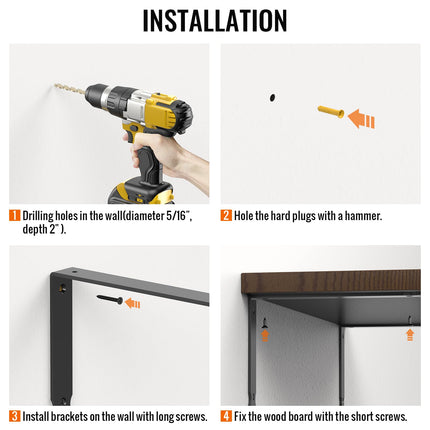 INSTALLATION

1 Drilling holes in the wall(diameter 5/16", depth 2" ).

2 Hole the hard plugs with a hammer.

3 Install brackets on the wall with long screws.

4 Fix the wood board with the short screws.