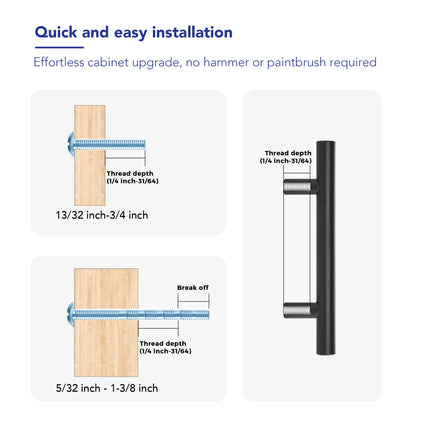 Quick and easy installation

Effortless cabinet upgrade, no hammer or paintbrush required

Thread depth
(1/4 inch-31/64)

13/32 inch-3/4 inch

Break off

Thread depth
(1/4 inch-31/64)

5/32 inch - 1-3/8 inch

Thread depth
(1/4 inch-31/64)