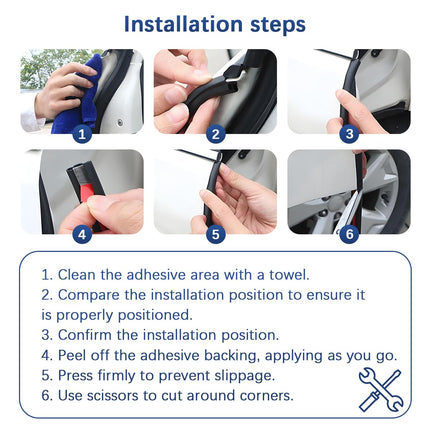 Installation steps

1

2

3

4

5

6

1. Clean the adhesive area with a towel.
2. Compare the installation position to ensure it is properly positioned.
3. Confirm the installation position.
4. Peel off the adhesive backing, applying as you go.
5. Press firmly to prevent slippage.
6. Use scissors to cut around corners.