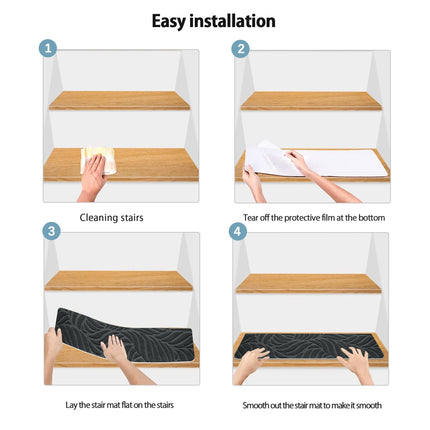 Easy installation

1

Cleaning stairs

2

Tear off the protective film at the bottom

3

Lay the stair mat flat on the stairs

4

Smooth out the stair mat to make it smooth