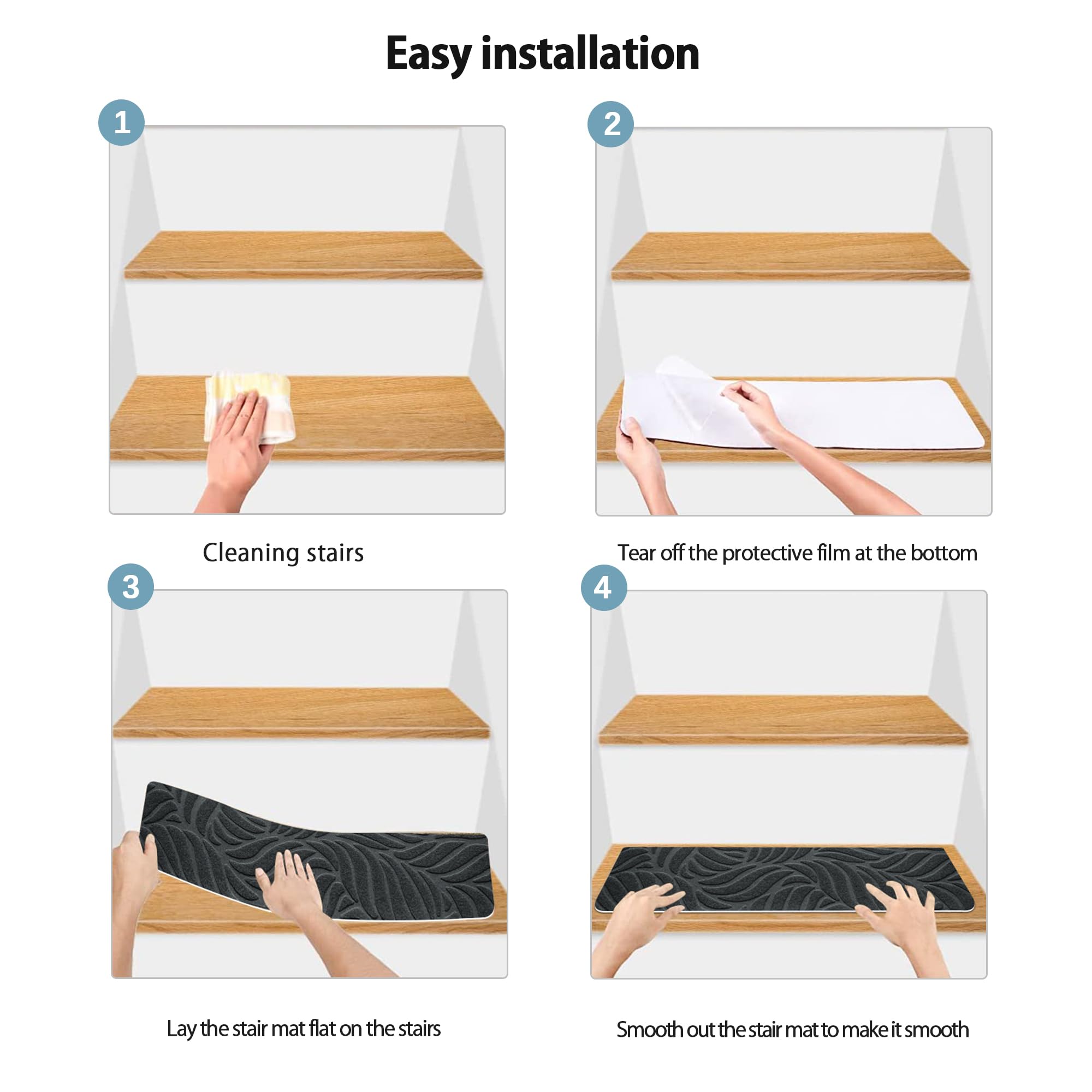 Easy installation

1

Cleaning stairs

2

Tear off the protective film at the bottom

3

Lay the stair mat flat on the stairs

4

Smooth out the stair mat to make it smooth