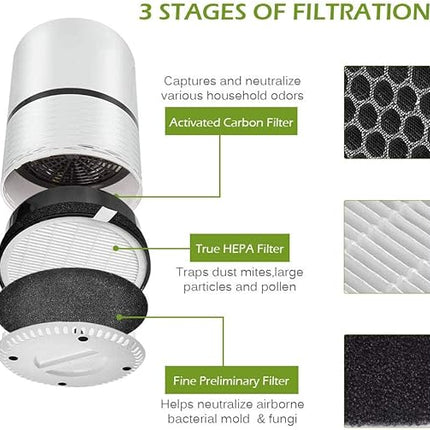 3 STAGES OF FILTRATION

Captures and neutralize various household odors

Activated Carbon Filter

True HEPA Filter

Traps dust mites,large particles and pollen

Fine Preliminary Filter

Helps neutralize airborne bacterial mold & fungi