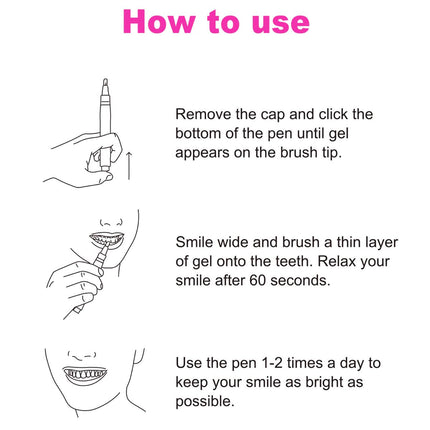 How to use

Remove the cap and click the bottom of the pen until gel appears on the brush tip.

Smile wide and brush a thin layer of gel onto the teeth. Relax your smile after 60 seconds.

Use the pen 1-2 times a day to keep your smile as bright as possible.